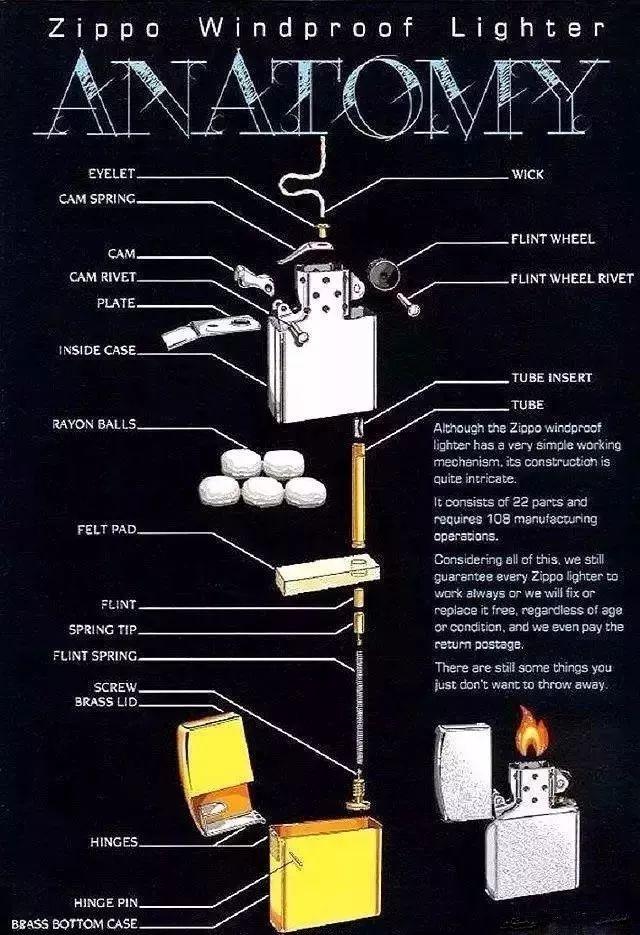 Zippo Windproof Lighter

ANATOMY

EYELET

CAM SPRING

CAM

CAM RIVET

PLATE

INSIDE CASE

RAYON BALLS

FELT PAD

FLINT

SPRING TIP

FLINT SPRING

SCREW

BRASS LID

HINGES

HINGE PIN

BRASS BOTTOM CASE

WICK

FLINT WHEEL

FLINT WHEEL RIVET

TUBE INSERT

TUBE

Although the Zippo windproof lighter has a very simple working mechanism, its construction is quite intricate.

It consists of 22 parts and requires 108 manufacturing operations.

Considering all of this, we still guarantee every Zippo lighter to work always or we will fix or replace it free, regardless of age or condition, and we even pay the return postage.

There are still some things you just don't want to throw away.